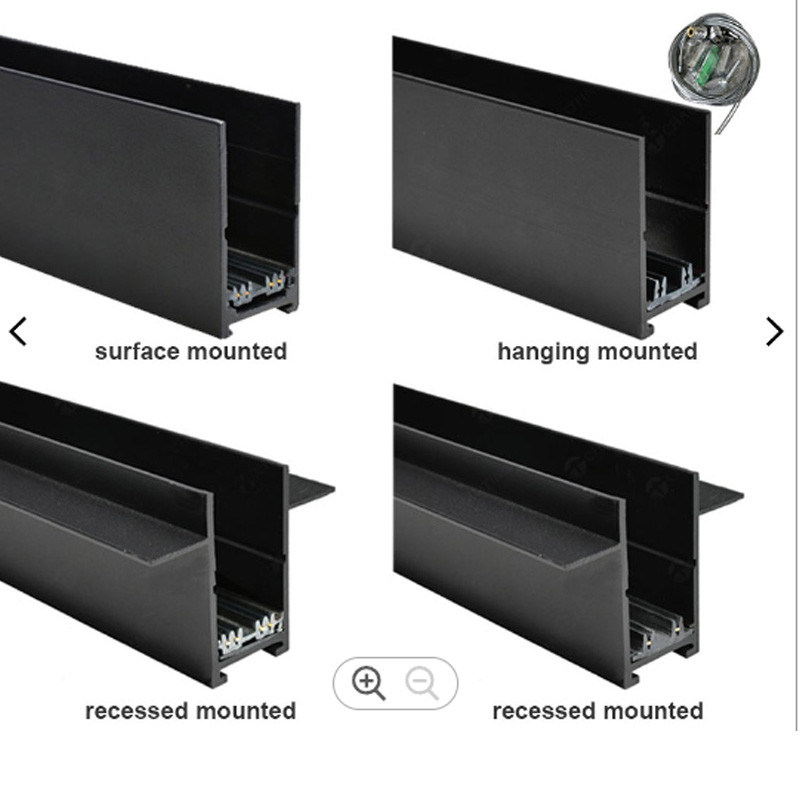 surface mounted

hanging mounted

recessed mounted

recessed mounted